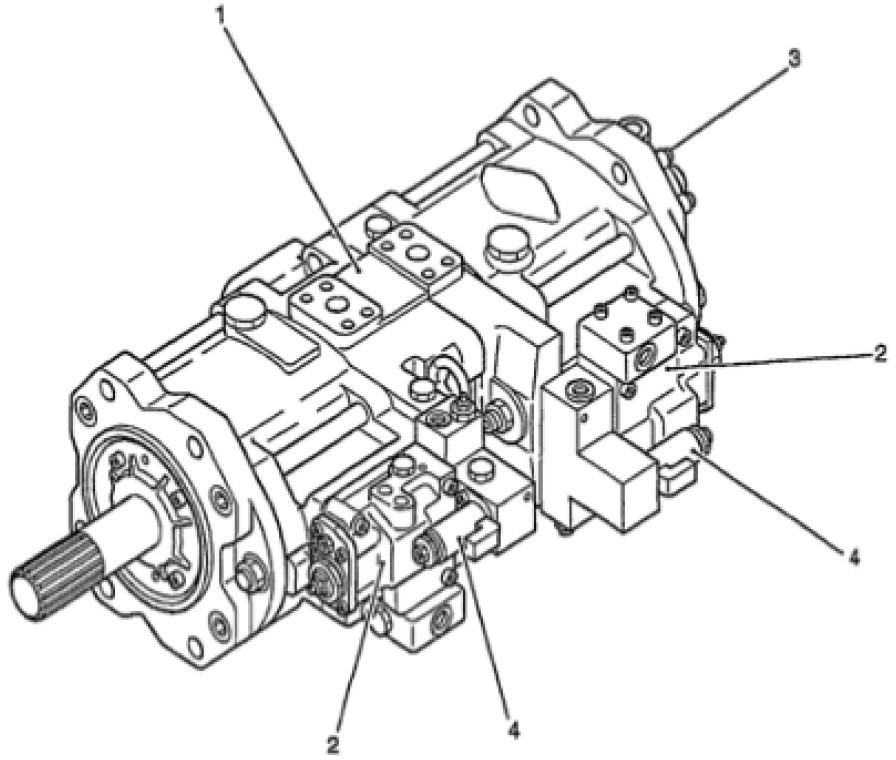 1
3
2
4
2
4