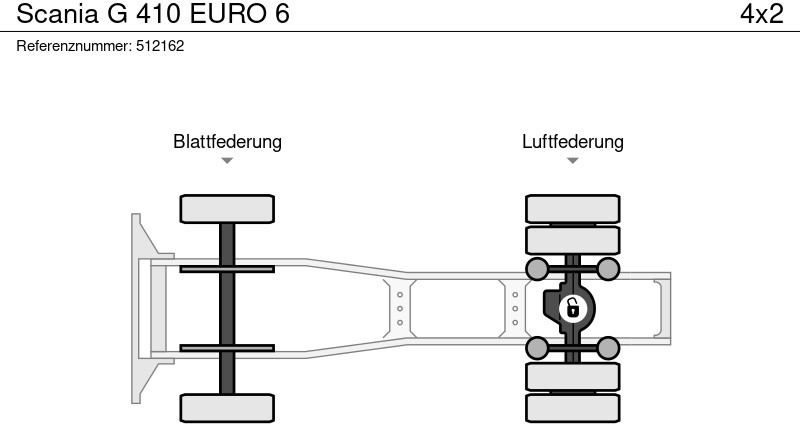 Scania G 410 EURO 6
4x2
Referenznummer: 512162

Blattfederung

Luftfederung