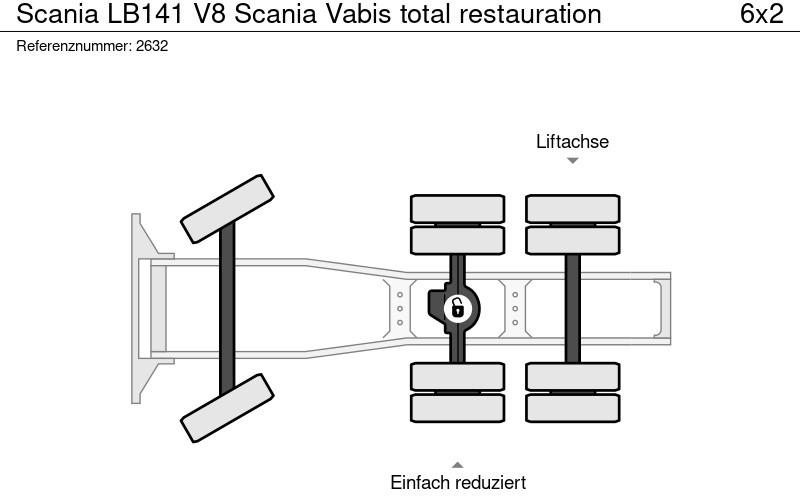 Scania LB141 V8 Scania Vabis total restauration 6x2
Referenznummer: 2632

Liftachse

Einfach reduziert