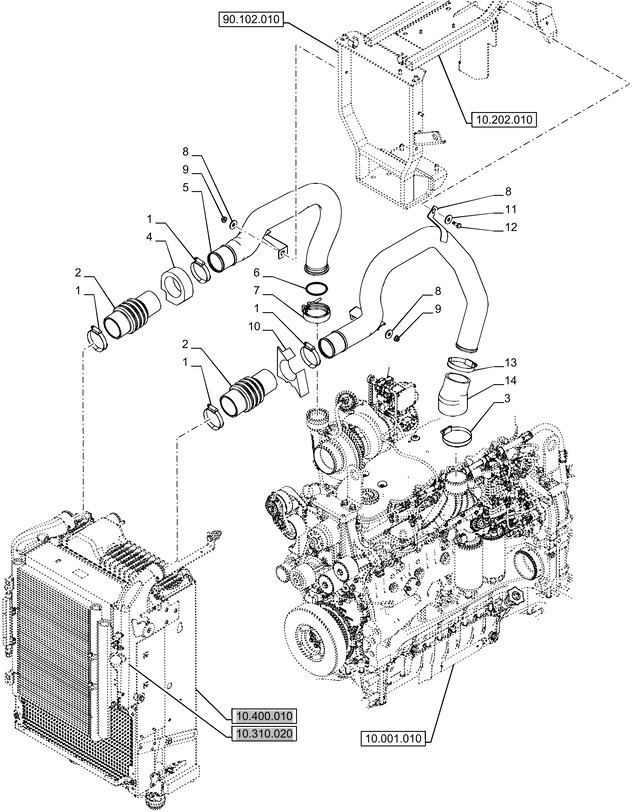 90.102.010

10.202.010

8
9
5
1
4
2
1

8
11
12

6
7
1
10

8
9

2
1

13
14
3

10.400.010
10.310.020

10.001.010