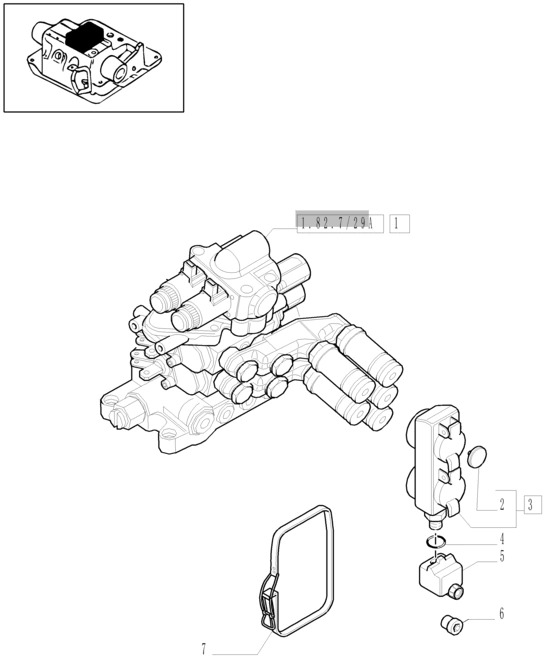 1.82.7/29A
1
2
3
4
5
6
7